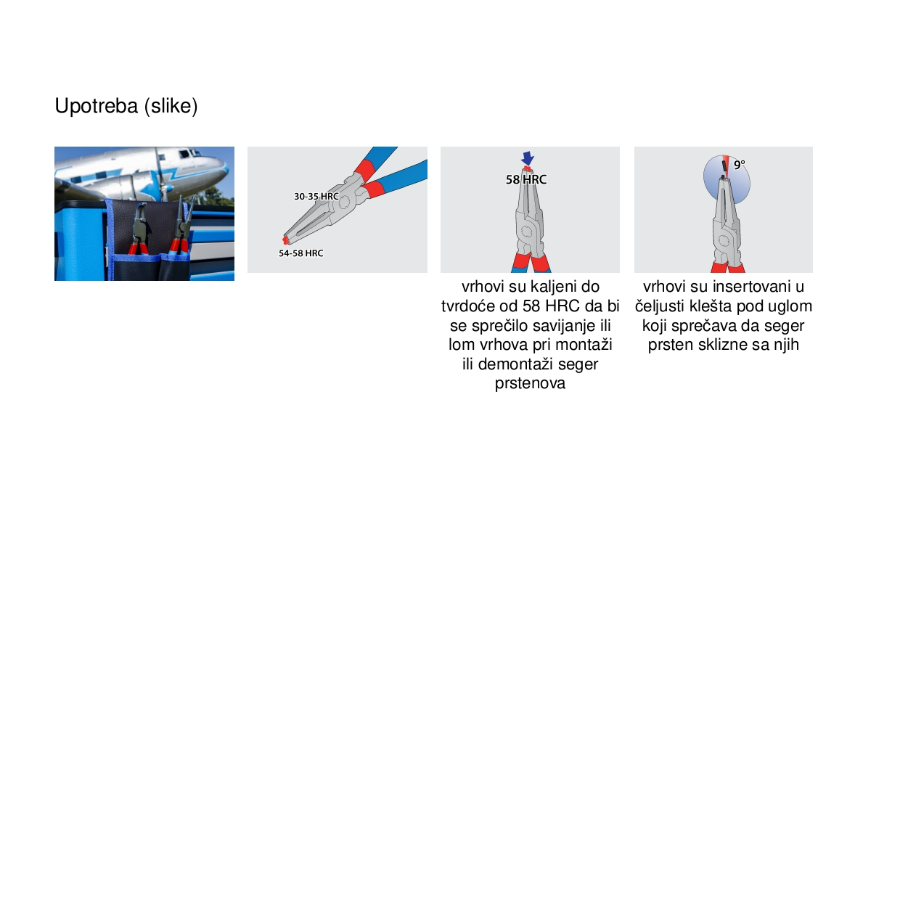 Upotreba (slike)

30-35 HRC

54-58 HRC

58 HRC

vrhovi su kaljeni do tvrdoće od 58 HRC da bi se sprečilo savijanje ili lom vrhova pri montaži ili demontaži seger prstenova

9°

vrhovi su insertovani u čeljusti klešta pod uglom koji sprečava da seger prsten sklizne sa njih