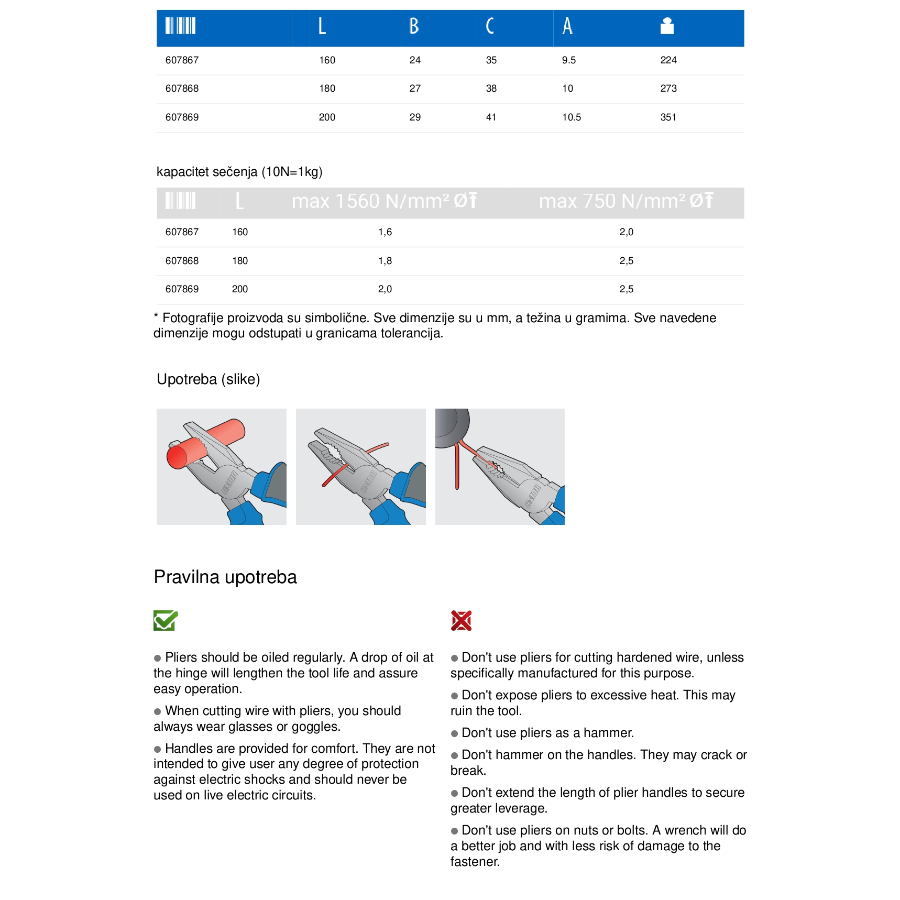 | | L | B | C | A | |
|---|---|---|---|---|---|
| 607867 | 160 | 24 | 35 | 9.5 | 224 |
| 607868 | 180 | 27 | 38 | 10 | 273 |
| 607869 | 200 | 29 | 41 | 10.5 | 351 |

kapacitet sečenja (10N=1kg)

| | L | max 1560 N/mm² Ø | max 750 N/mm² Ø |
|---|---|---|---|
| 607867 | 160 | 1,6 | 2,0 |
| 607868 | 180 | 1,8 | 2,5 |
| 607869 | 200 | 2,0 | 2,5 |

* Fotografije proizvoda su simbolične. Sve dimenzije su u mm, a težina u gramima. Sve navedene dimenzije mogu odstupati u granicama tolerancija.

Upotreba (slike)

Pravilna upotreba

● Pliers should be oiled regularly. A drop of oil at the hinge will lengthen the tool life and assure easy operation.

● When cutting wire with pliers, you should always wear glasses or goggles.

● Handles are provided for comfort. They are not intended to give user any degree of protection against electric shocks and should never be used on live electric circuits.

● Don't use pliers for cutting hardened wire, unless specifically manufactured for this purpose.

● Don't expose pliers to excessive heat. This may ruin the tool.

● Don't use pliers as a hammer.

● Don't hammer on the handles. They may crack or break.

● Don't extend the length of plier handles to secure greater leverage.

● Don't use pliers on nuts or bolts. A wrench will do a better job and with less risk of damage to the fastener.