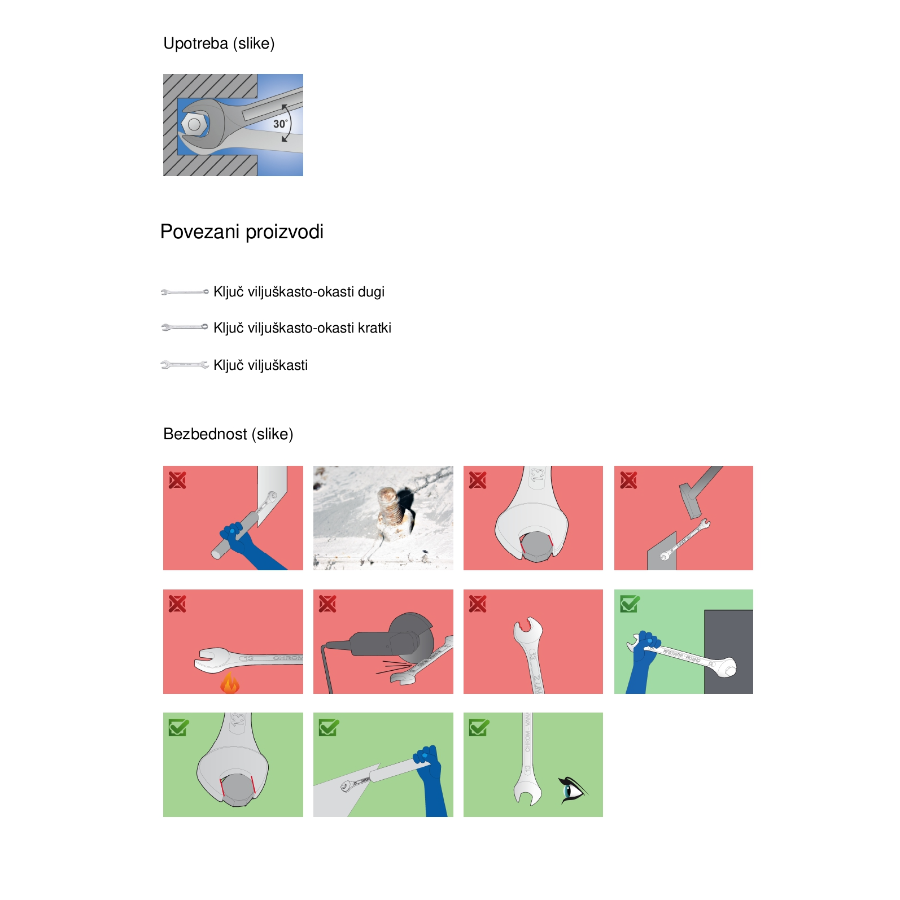 Upotreba (slike)

30°

Povezani proizvodi

Ključ viljuškasto-okasti dugi

Ključ viljuškasto-okasti kratki

Ključ viljuškasti

Bezbednost (slike)