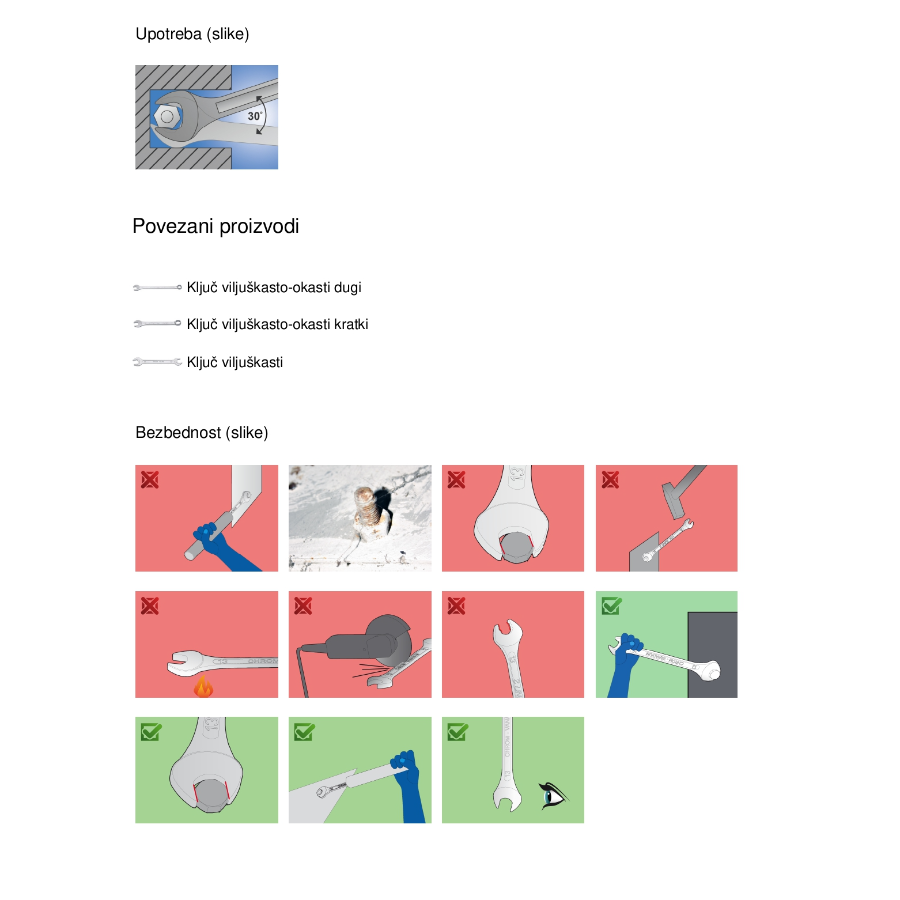 Upotreba (slike)

30°

Povezani proizvodi

Ključ viljuškasto-okasti dugi

Ključ viljuškasto-okasti kratki

Ključ viljuškasti

Bezbednost (slike)