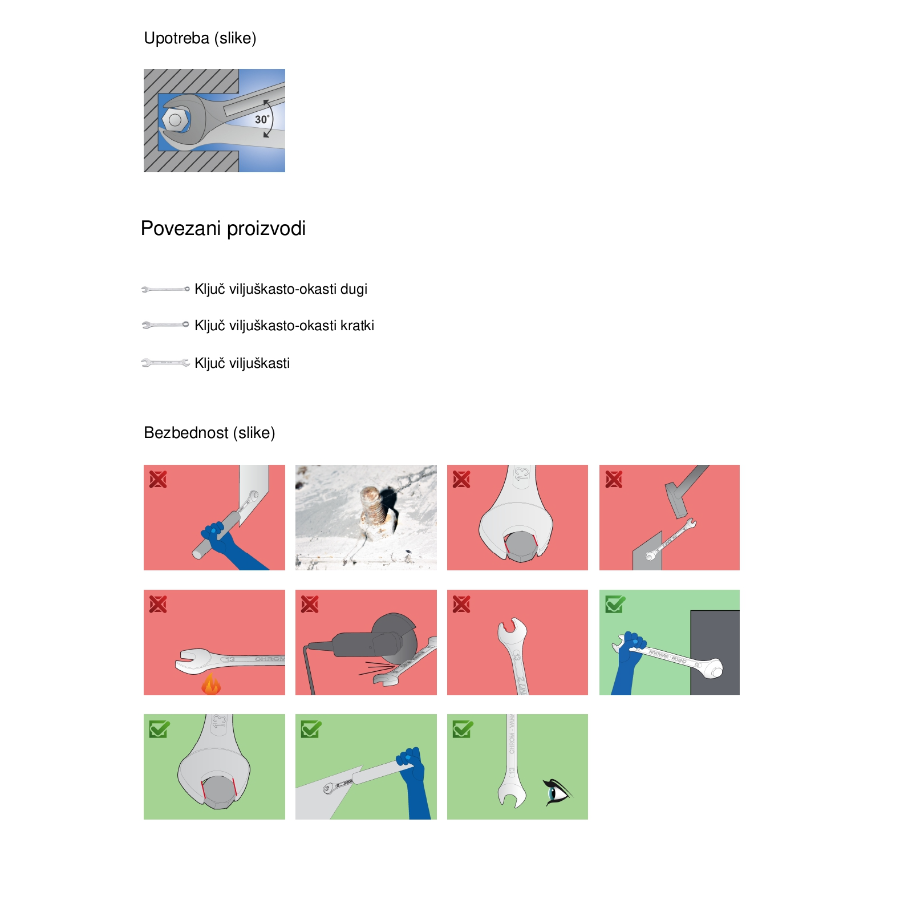 Upotreba (slike)

30°

Povezani proizvodi

Ključ viljuškasto-okasti dugi

Ključ viljuškasto-okasti kratki

Ključ viljuškasti

Bezbednost (slike)