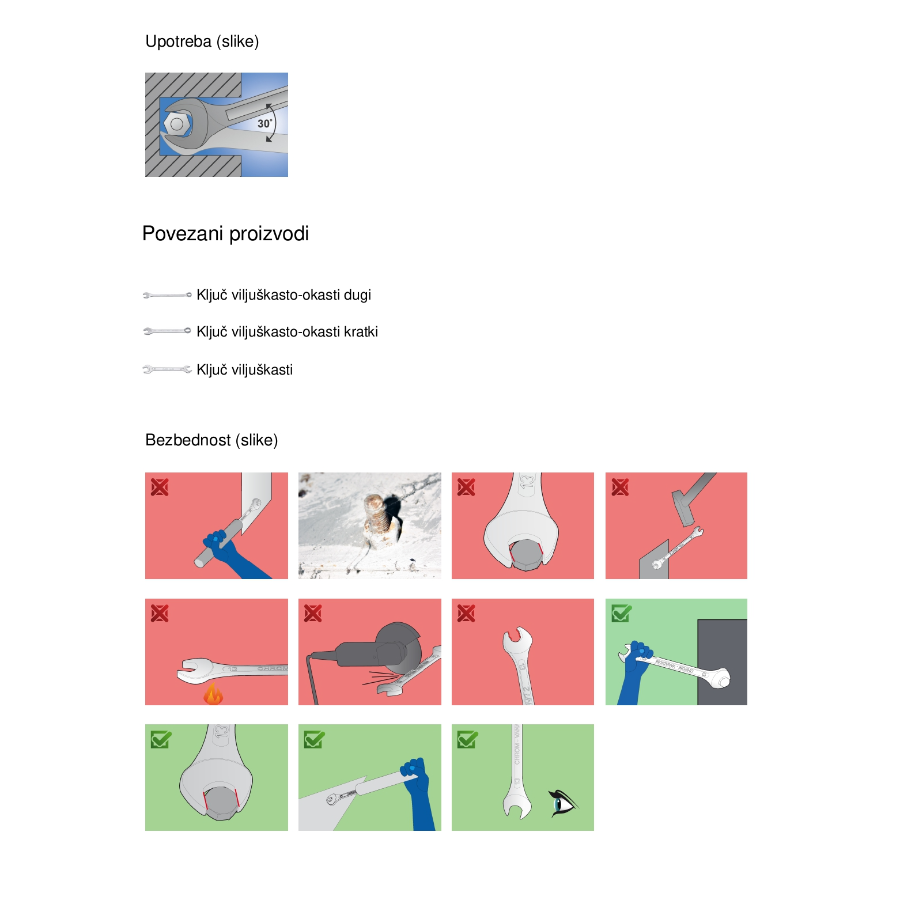 Upotreba (slike)

30°

Povezani proizvodi

Ključ viljuškasto-okasti dugi

Ključ viljuškasto-okasti kratki

Ključ viljuškasti

Bezbednost (slike)