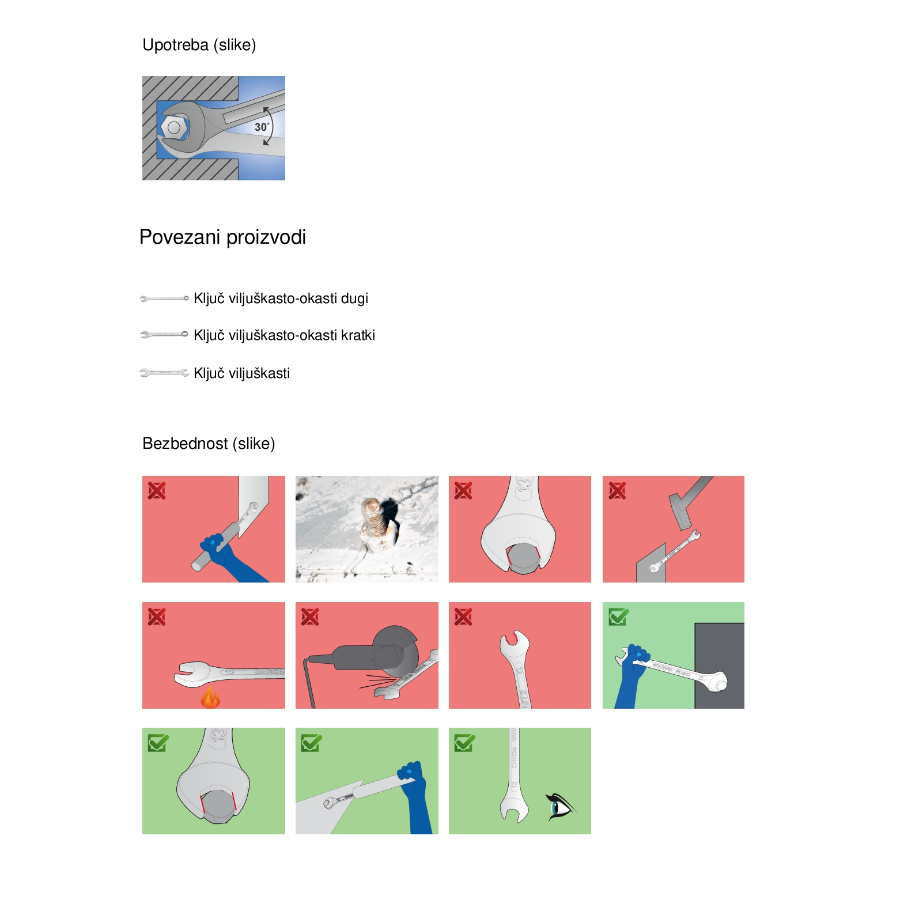 Upotreba (slike)

30°

Povezani proizvodi

Ključ viljuškasto-okasti dugi

Ključ viljuškasto-okasti kratki

Ključ viljuškasti

Bezbednost (slike)