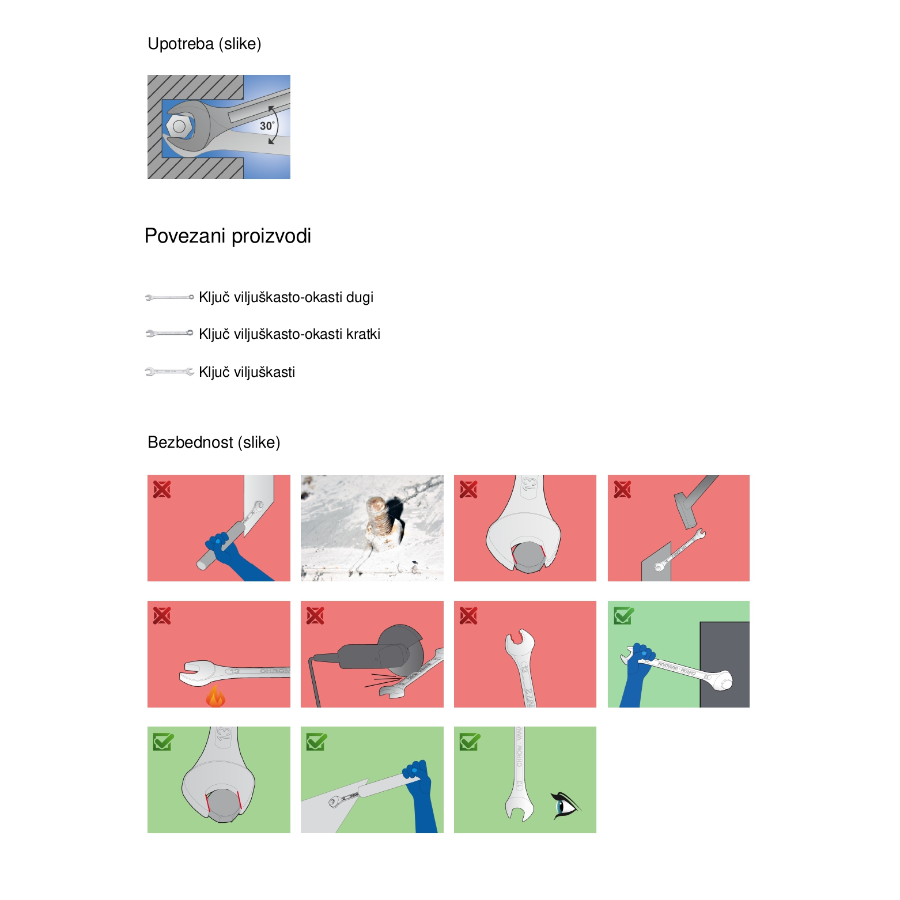 Upotreba (slike)

30°

Povezani proizvodi

Ključ viljuškasto-okasti dugi

Ključ viljuškasto-okasti kratki

Ključ viljuškasti

Bezbednost (slike)