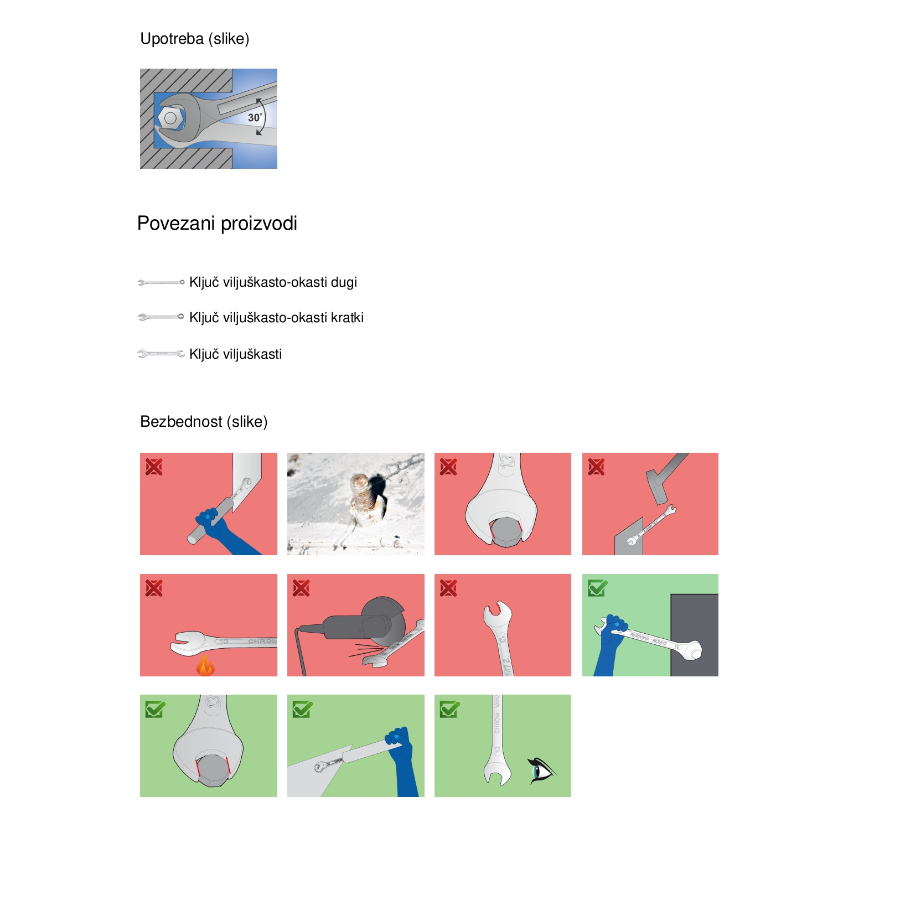 Upotreba (slike)

30°

Povezani proizvodi

Ključ viljuškasto-okasti dugi

Ključ viljuškasto-okasti kratki

Ključ viljuškasti

Bezbednost (slike)